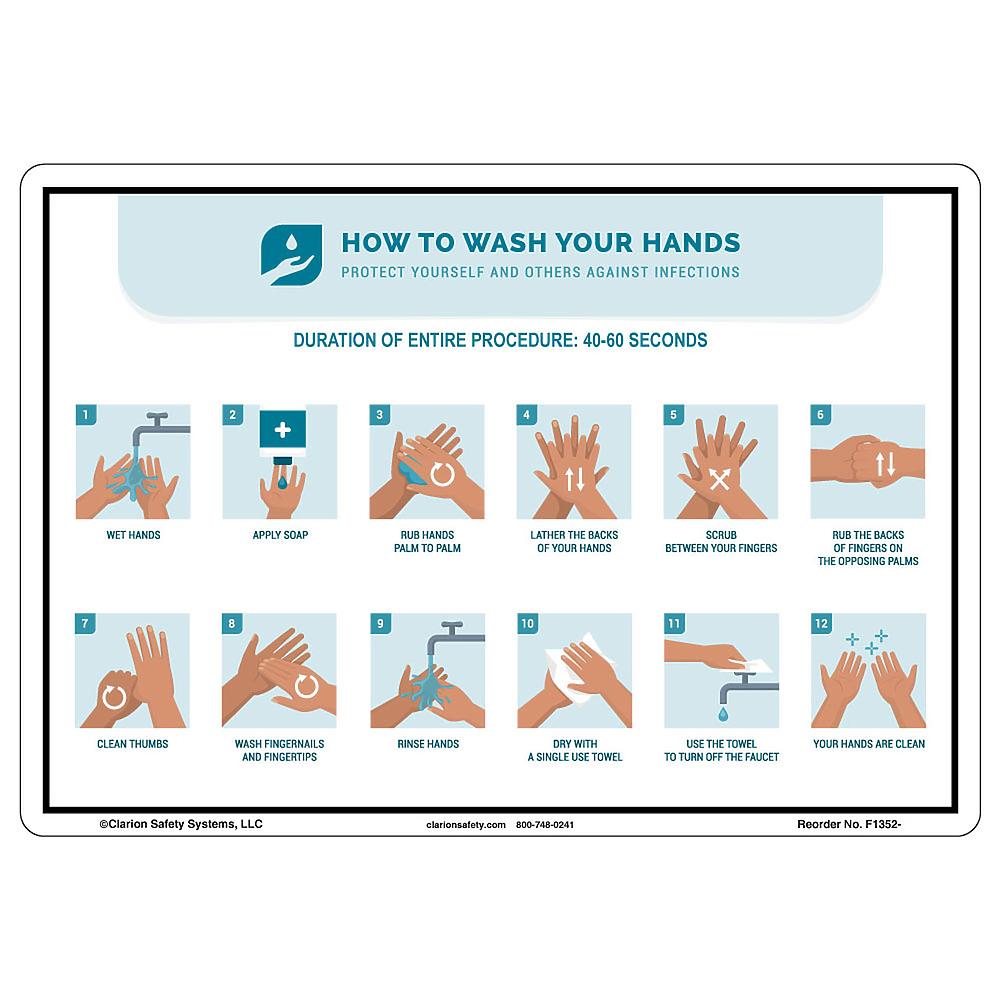 HOW TO WASH YOUR HANDS
PROTECT YOURSELF AND OTHERS AGAINST INFECTIONS

DURATION OF ENTIRE PROCEDURE: 40-60 SECONDS

1
WET HANDS

2
APPLY SOAP

3
RUB HANDS PALM TO PALM

4
LATHER THE BACKS OF YOUR HANDS

5
SCRUB BETWEEN YOUR FINGERS

6
RUB THE BACKS OF FINGERS ON THE OPPOSING PALMS

7
CLEAN THUMBS

8
WASH FINGERNAILS AND FINGERTIPS

9
RINSE HANDS

10
DRY WITH A SINGLE USE TOWEL

11
USE THE TOWEL TO TURN OFF THE FAUCET

12
YOUR HANDS ARE CLEAN

©Clarion Safety Systems, LLC clarionsafety.com 800-748-0241 Reorder No. F1352-